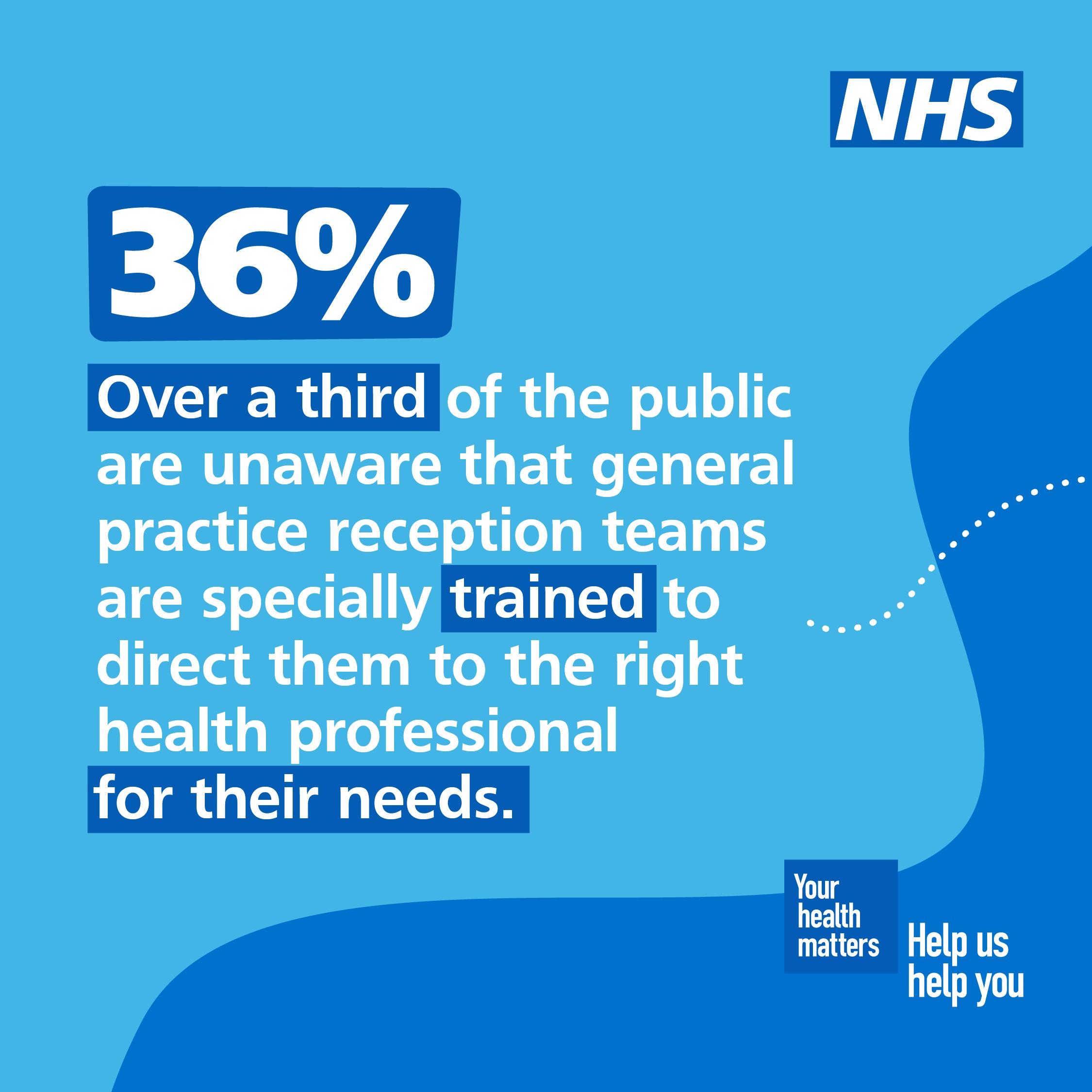 NHS

36%

Over a third of the public are unaware that general practice reception teams are specially trained to direct them to the right health professional for their needs.

Your health matters

Help us help you